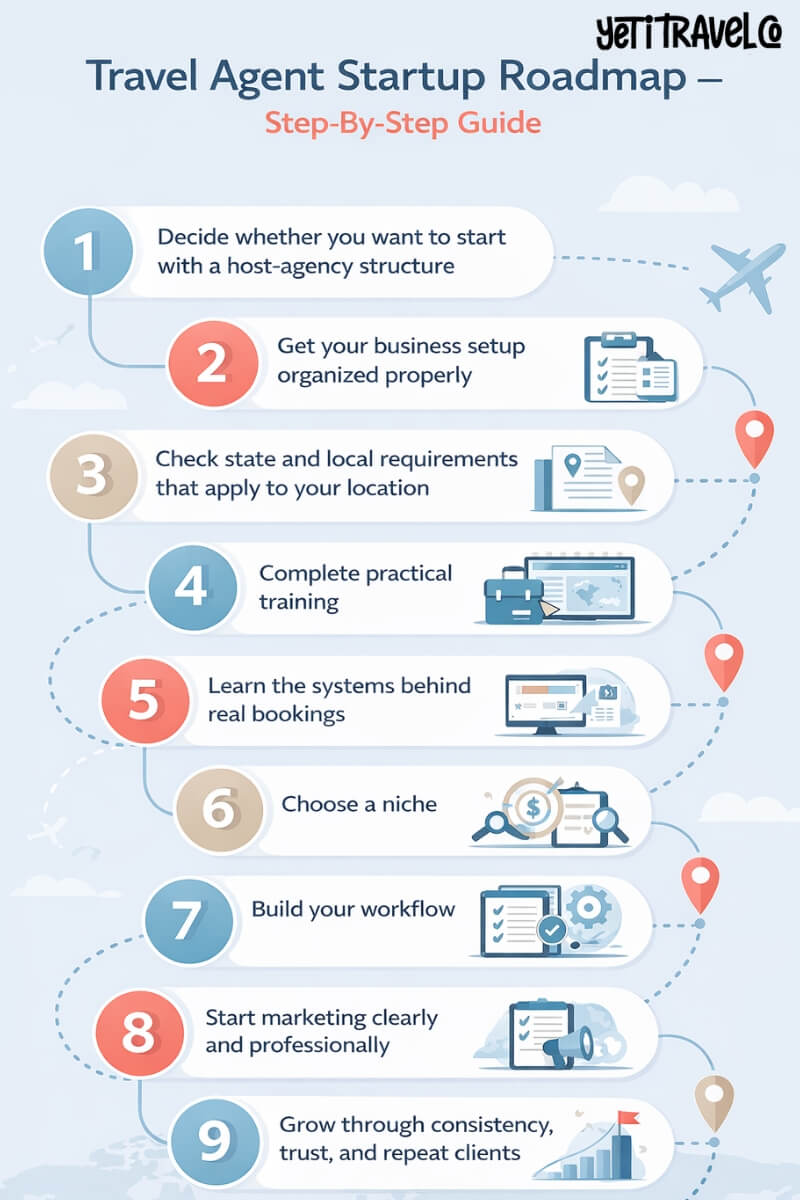 YETITRAVELCO

Travel Agent Startup Roadmap –

Step-By-Step Guide

1 Decide whether you want to start with a host-agency structure

2 Get your business setup organized properly

3 Check state and local requirements that apply to your location

4 Complete practical training

5 Learn the systems behind real bookings

6 Choose a niche

7 Build your workflow

8 Start marketing clearly and professionally

9 Grow through consistency, trust, and repeat clients